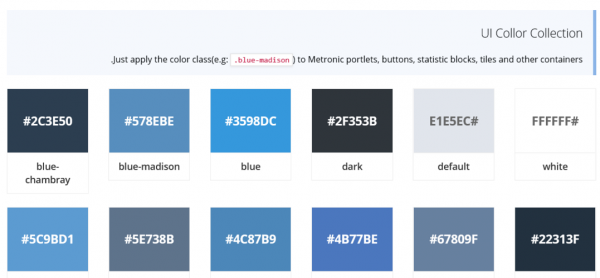 UI Collor Collection

.Just apply the color class(e.g: .blue-madison ) to Metronic portlets, buttons, statistic blocks, tiles and other containers

#2C3E50
blue-chambray

#578EBE
blue-madison

#3598DC
blue

#2F353B
dark

E1E5EC#
default

FFFFFF#
white

#5C9BD1

#5E738B

#4C87B9

#4B77BE

#67809F

#22313F